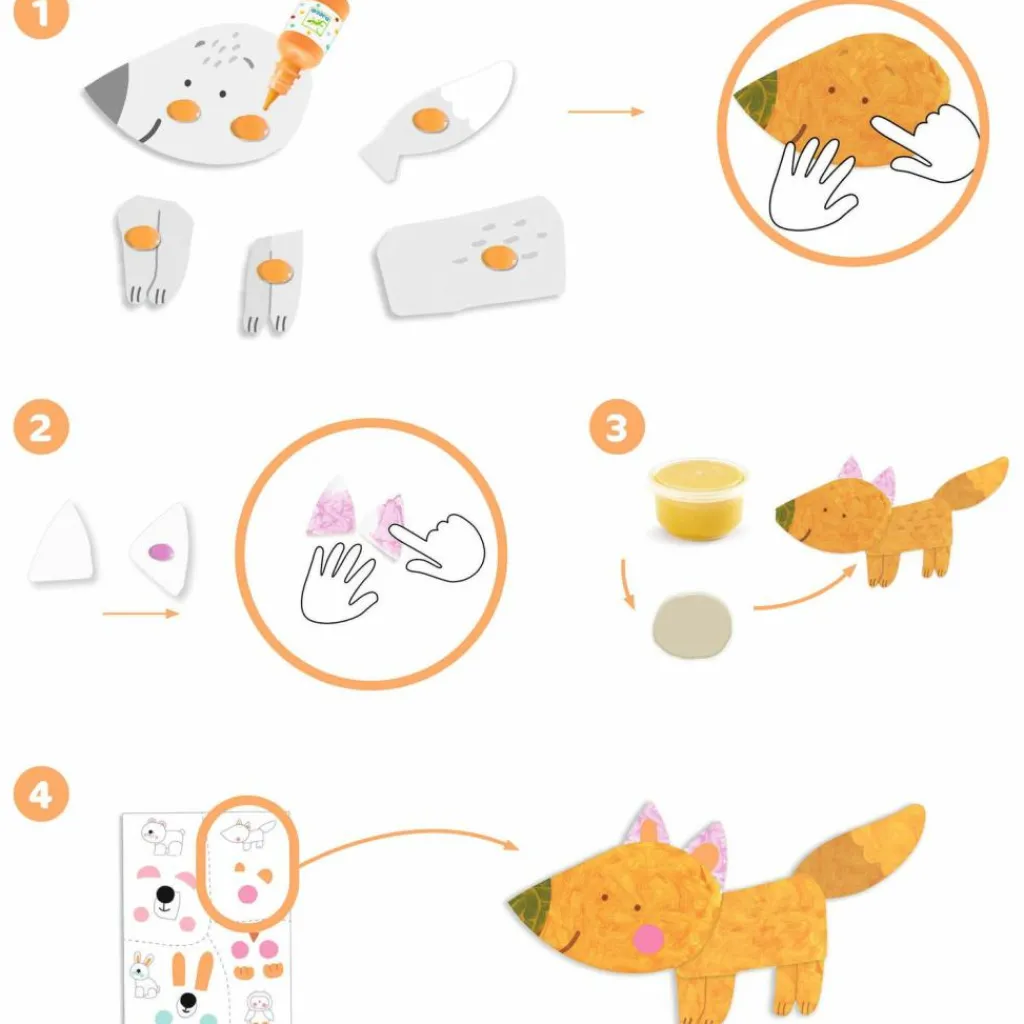 1

2

3

4